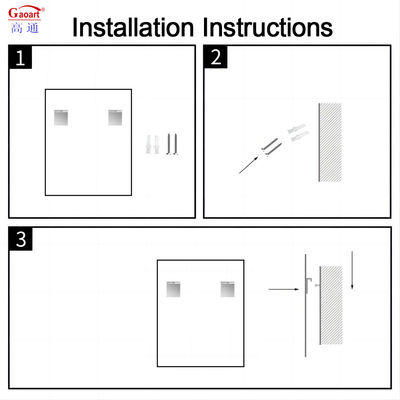 Gaoart®
高通

Installation Instructions

1

2

3